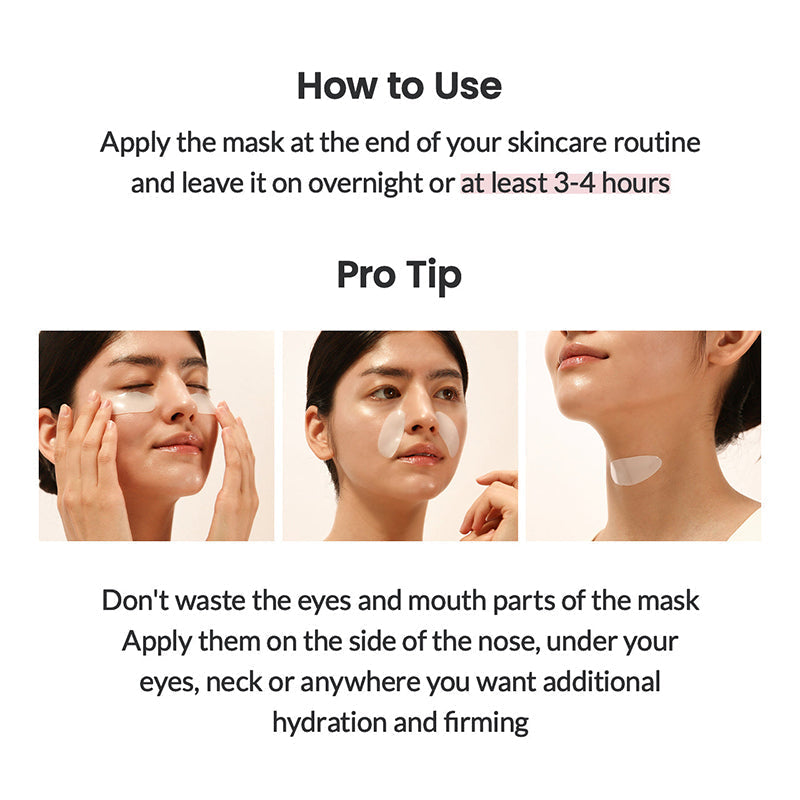 How to Use

Apply the mask at the end of your skincare routine and leave it on overnight or at least 3-4 hours

Pro Tip

Don't waste the eyes and mouth parts of the mask
Apply them on the side of the nose, under your eyes, neck or anywhere you want additional hydration and firming