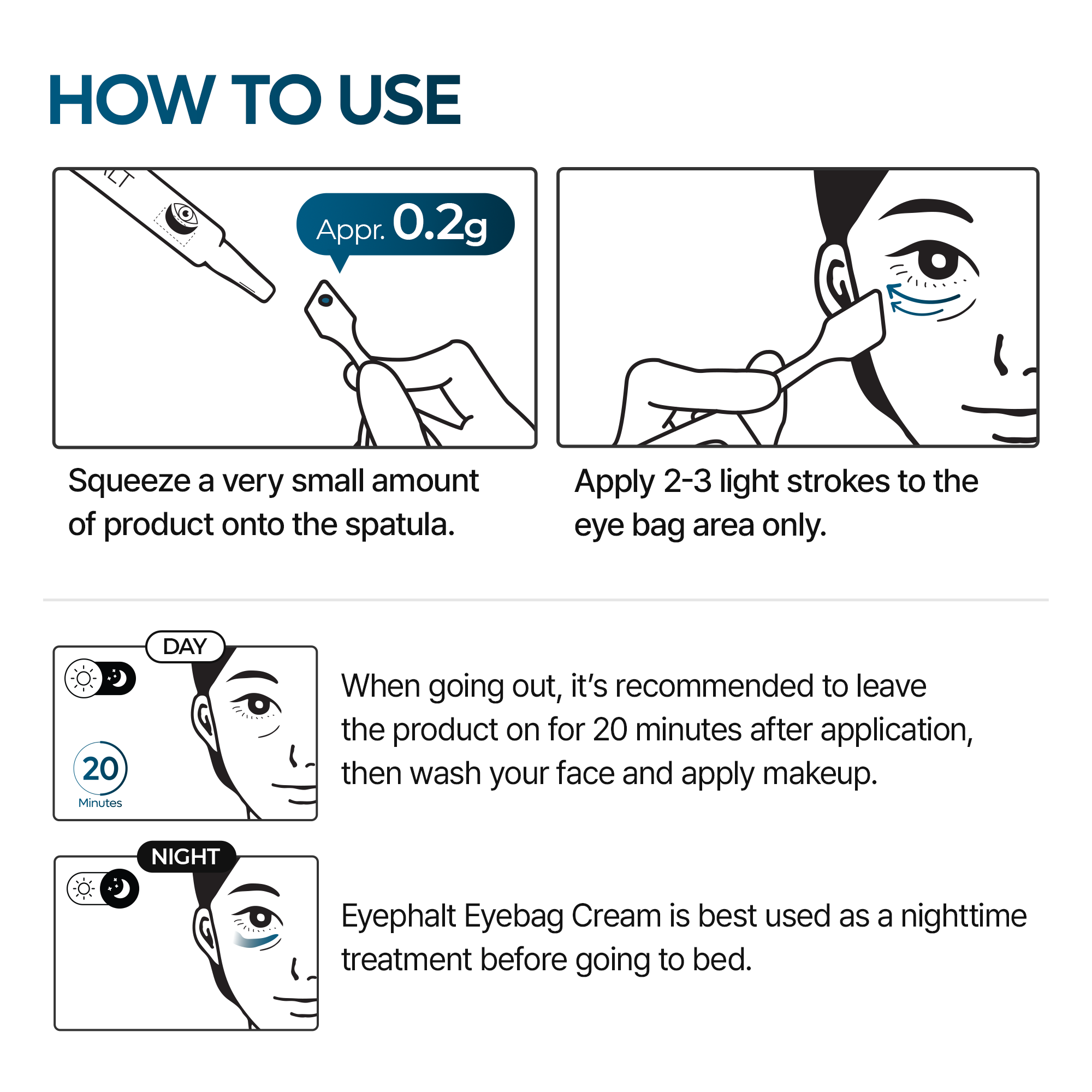 HOW TO USE

Appr. 0.2g

Squeeze a very small amount of product onto the spatula.

Apply 2-3 light strokes to the eye bag area only.

DAY

20
Minutes

When going out, it's recommended to leave the product on for 20 minutes after application, then wash your face and apply makeup.

NIGHT

Eyephalt Eyebag Cream is best used as a nighttime treatment before going to bed.